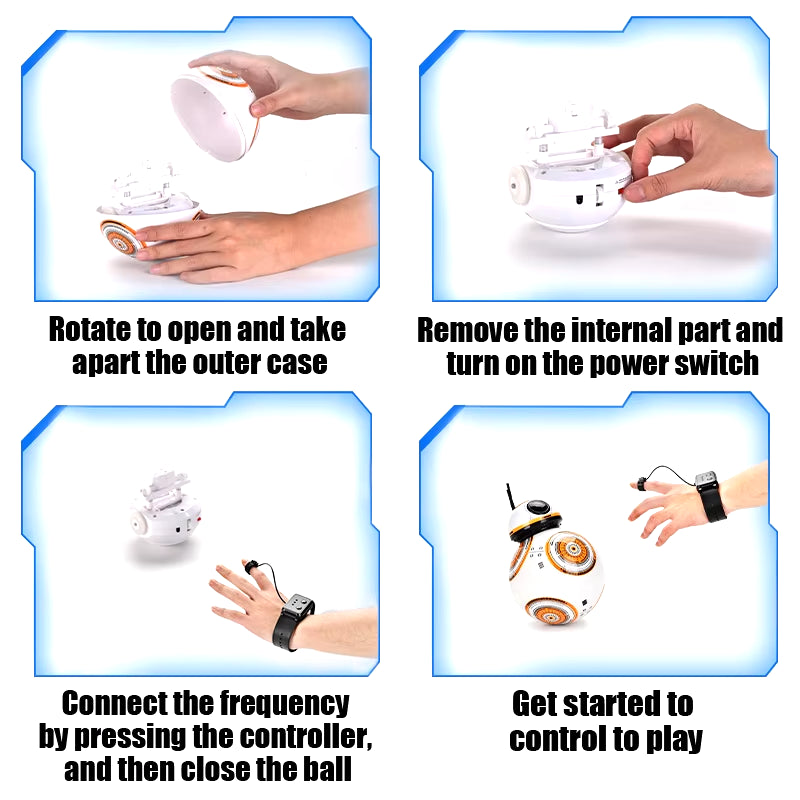 Rotate to open and take apart the outer case

Remove the internal part and turn on the power switch

Connect the frequency by pressing the controller, and then close the ball

Get started to control to play