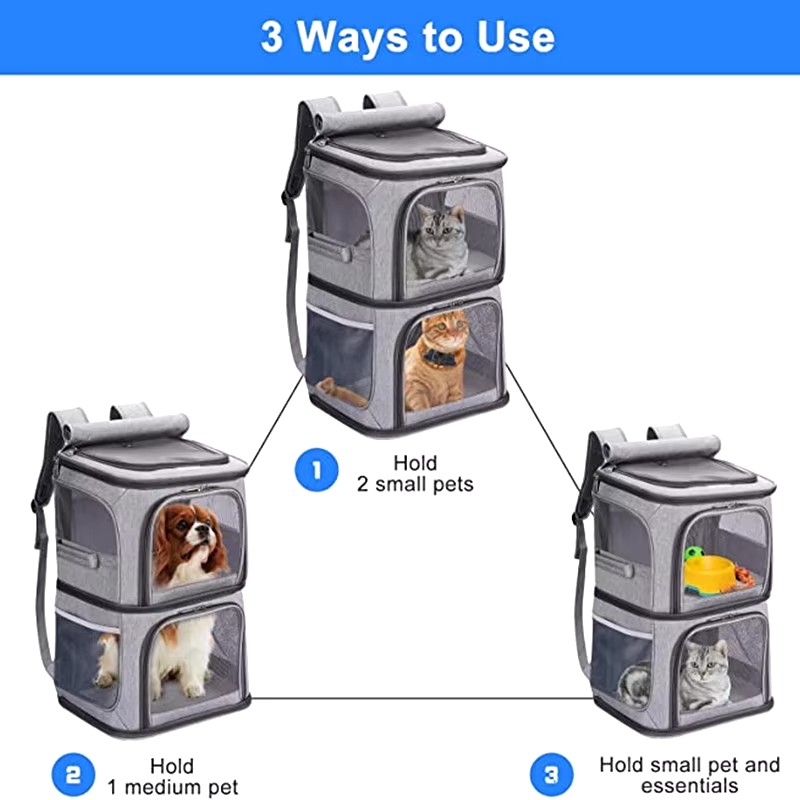 3 Ways to Use

1 Hold 2 small pets

2 Hold 1 medium pet

3 Hold small pet and essentials